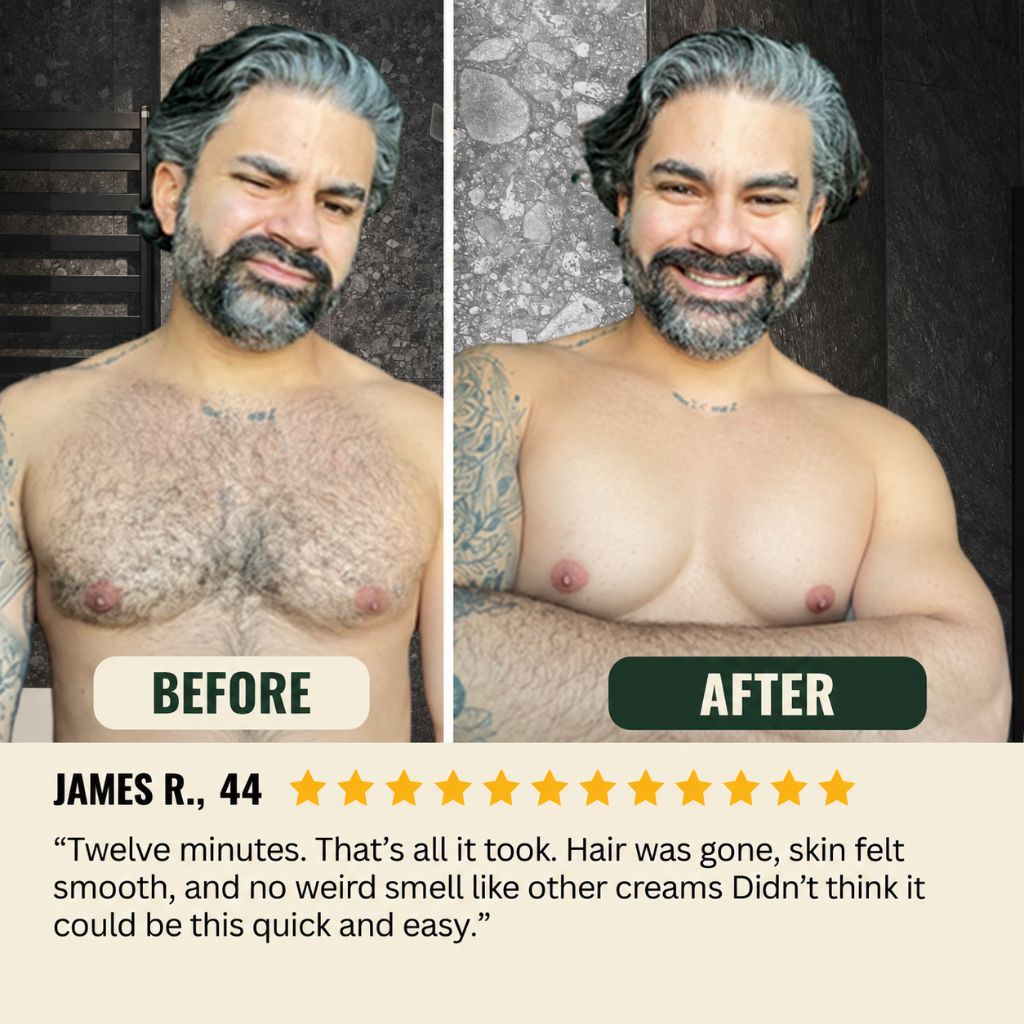 BEFORE

AFTER

JAMES R., 44 ★★★★★★★★★★★★

"Twelve minutes. That's all it took. Hair was gone, skin felt smooth, and no weird smell like other creams Didn't think it could be this quick and easy."